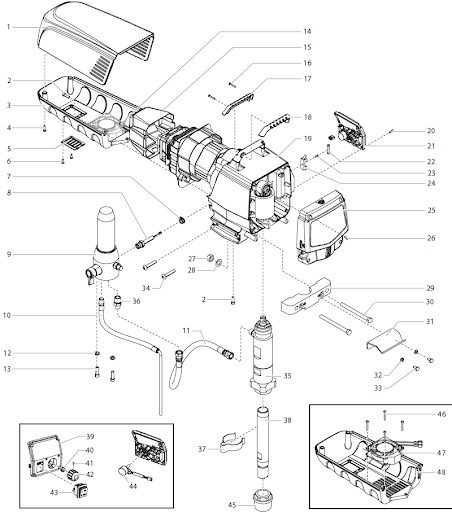 1
2
3
4
5
6
7
8
9
10
12
13
14
15
16
17
18
19
20
21
22
23
24
25
26
27
28
34
2
36
11
29
30
31
32
33
35
38
37
45
39
40
41
42
43
44
46
47
48